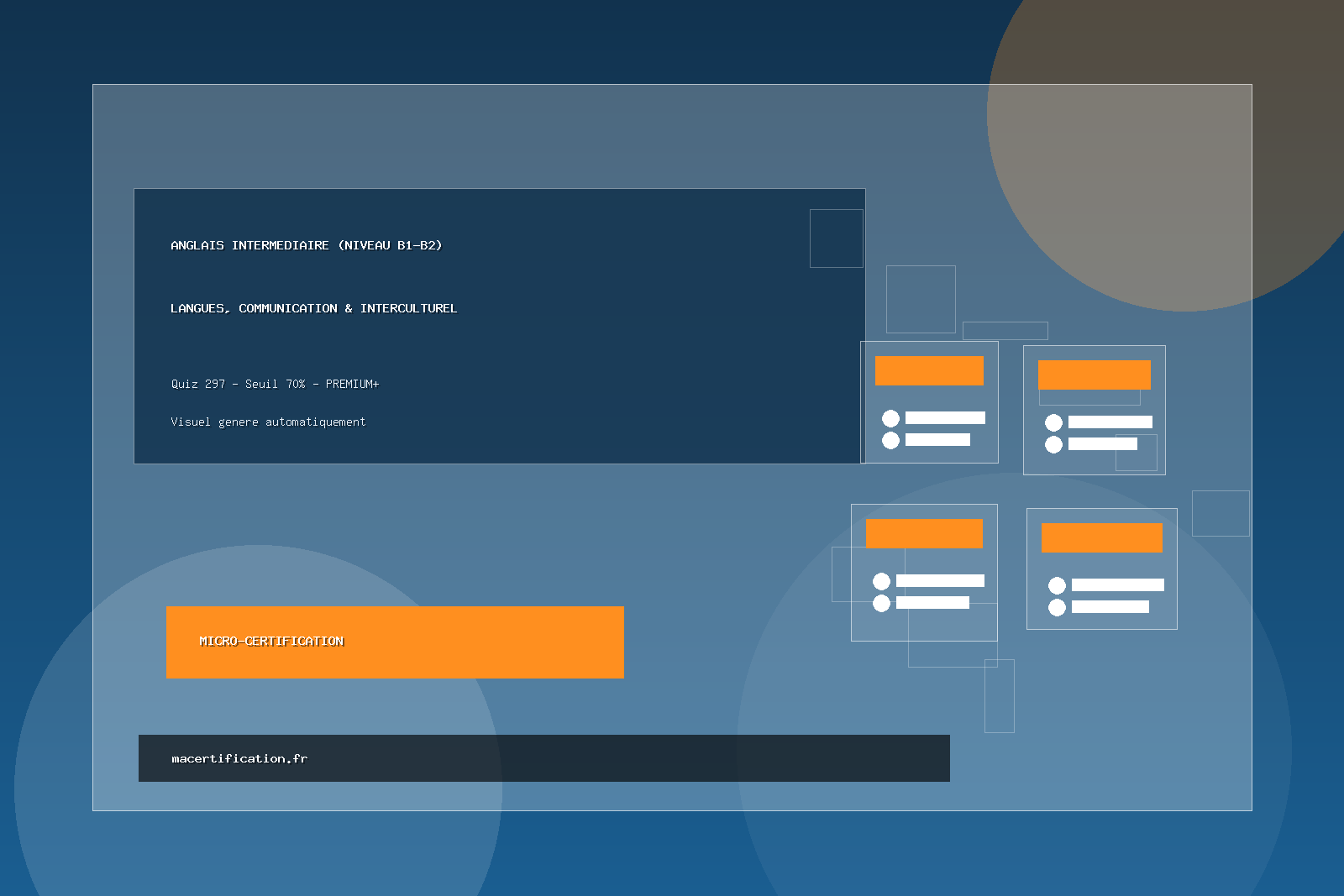 ANGLAIS INTERMEDIAIRE (NIVEAU B1-B2)

LANGUES, COMMUNICATION & INTERCULTUREL

Quiz 297 - Seuil 70% - PREMIUM+

Visuel genere automatiquement

MICRO-CERTIFICATION

macertification.fr