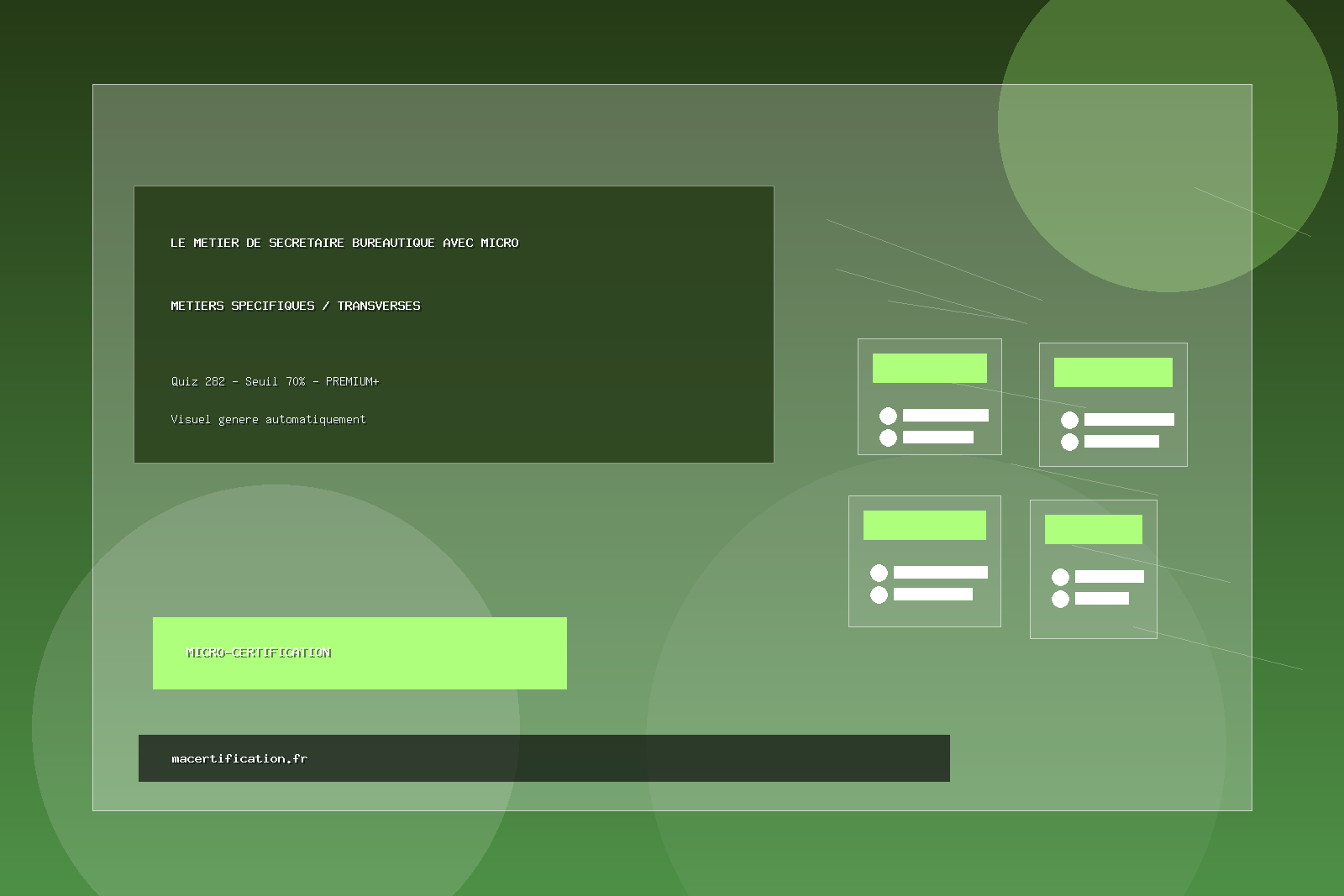 LE METIER DE SECRETAIRE BUREAUTIQUE AVEC MICRO

METIERS SPECIFIQUES / TRANSVERSES

Quiz 282 - Seuil 70% - PREMIUM+

Visuel genere automatiquement

MICRO-CERTIFICATION

macertification.fr