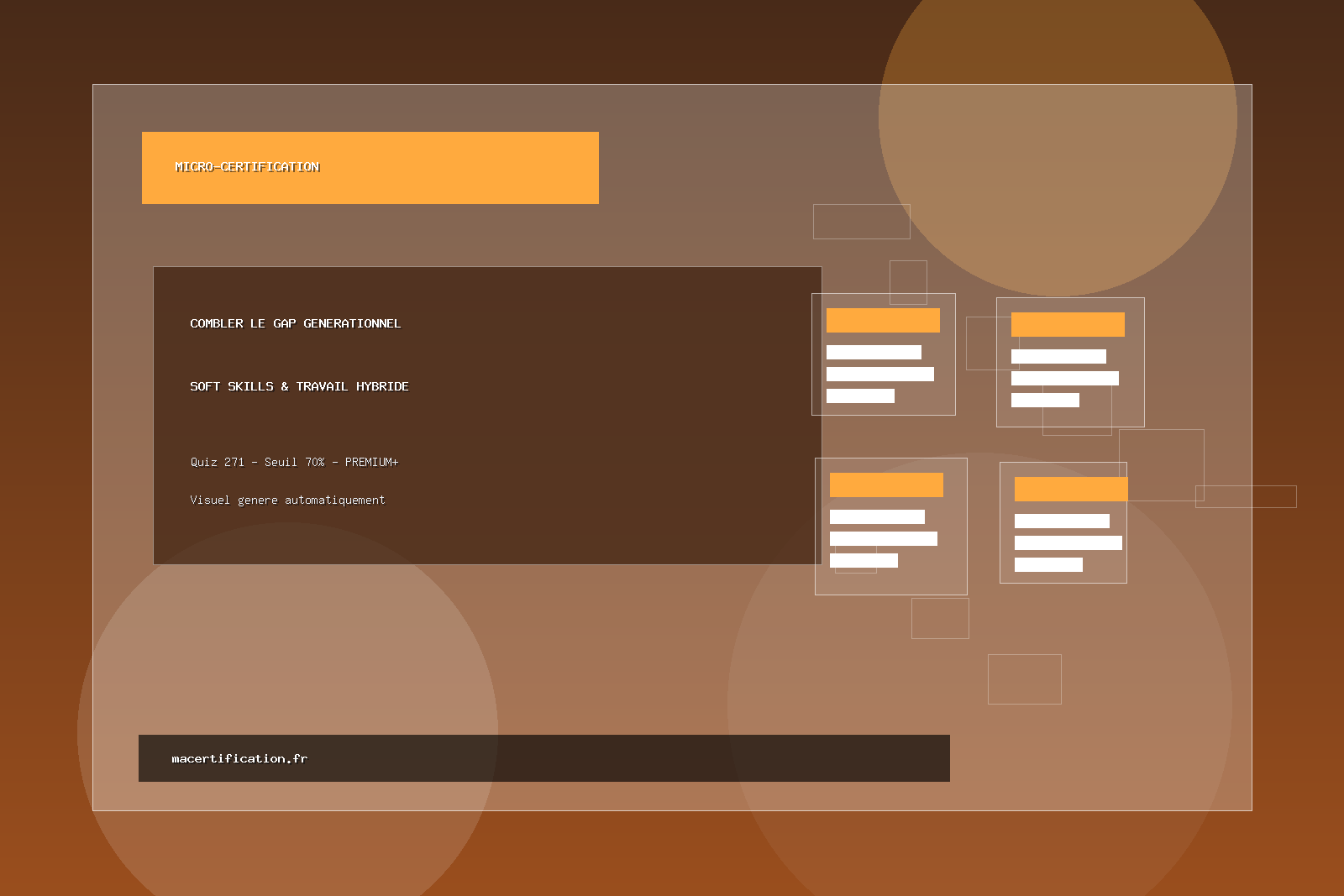 MICRO-CERTIFICATION

COMBLER LE GAP GENERATIONNEL

SOFT SKILLS & TRAVAIL HYBRIDE

Quiz 271 - Seuil 70% - PREMIUM+

Visuel genere automatiquement

macertification.fr