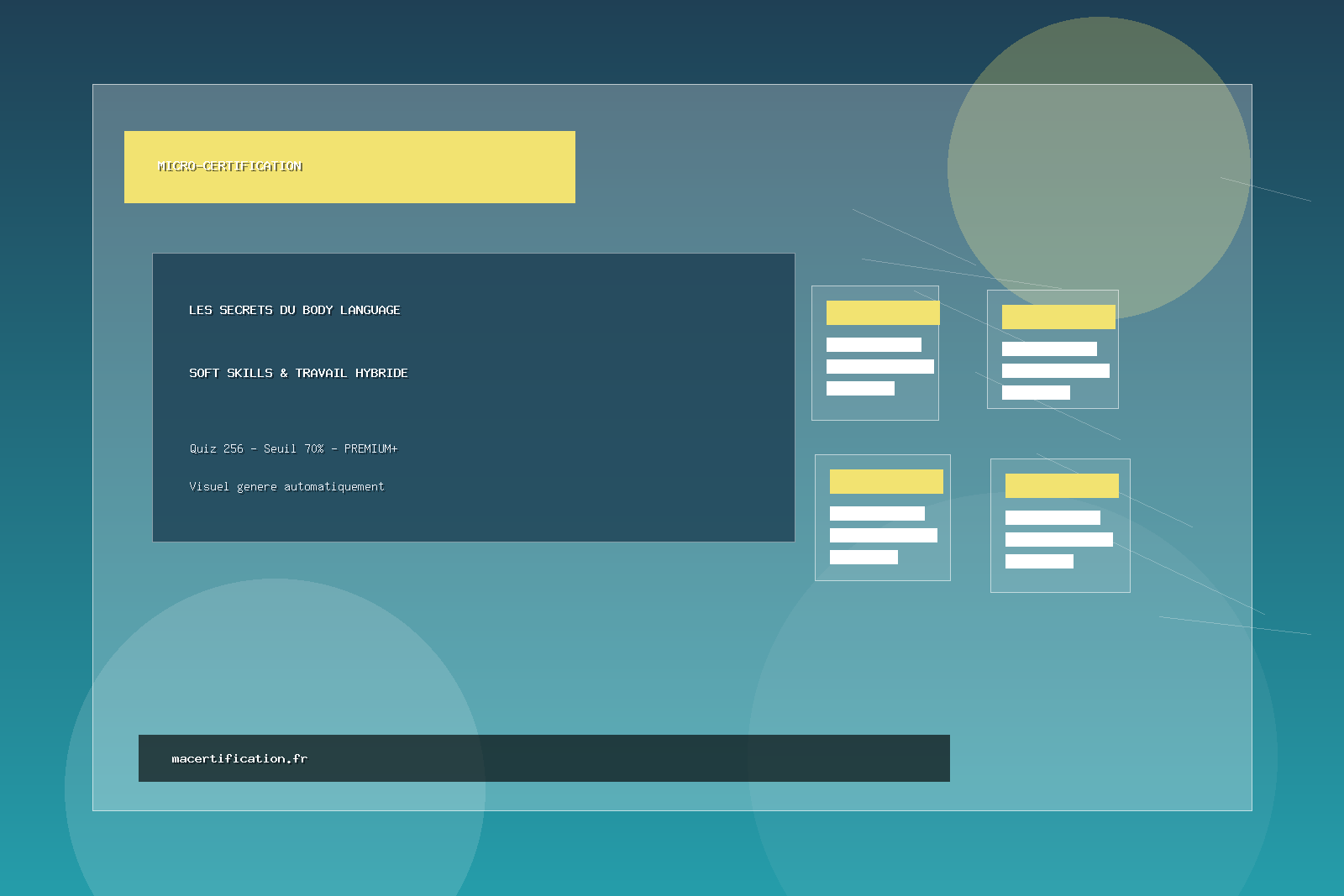 MICRO-CERTIFICATION

LES SECRETS DU BODY LANGUAGE

SOFT SKILLS & TRAVAIL HYBRIDE

Quiz 256 - Seuil 70% - PREMIUM+

Visuel genere automatiquement

macertification.fr