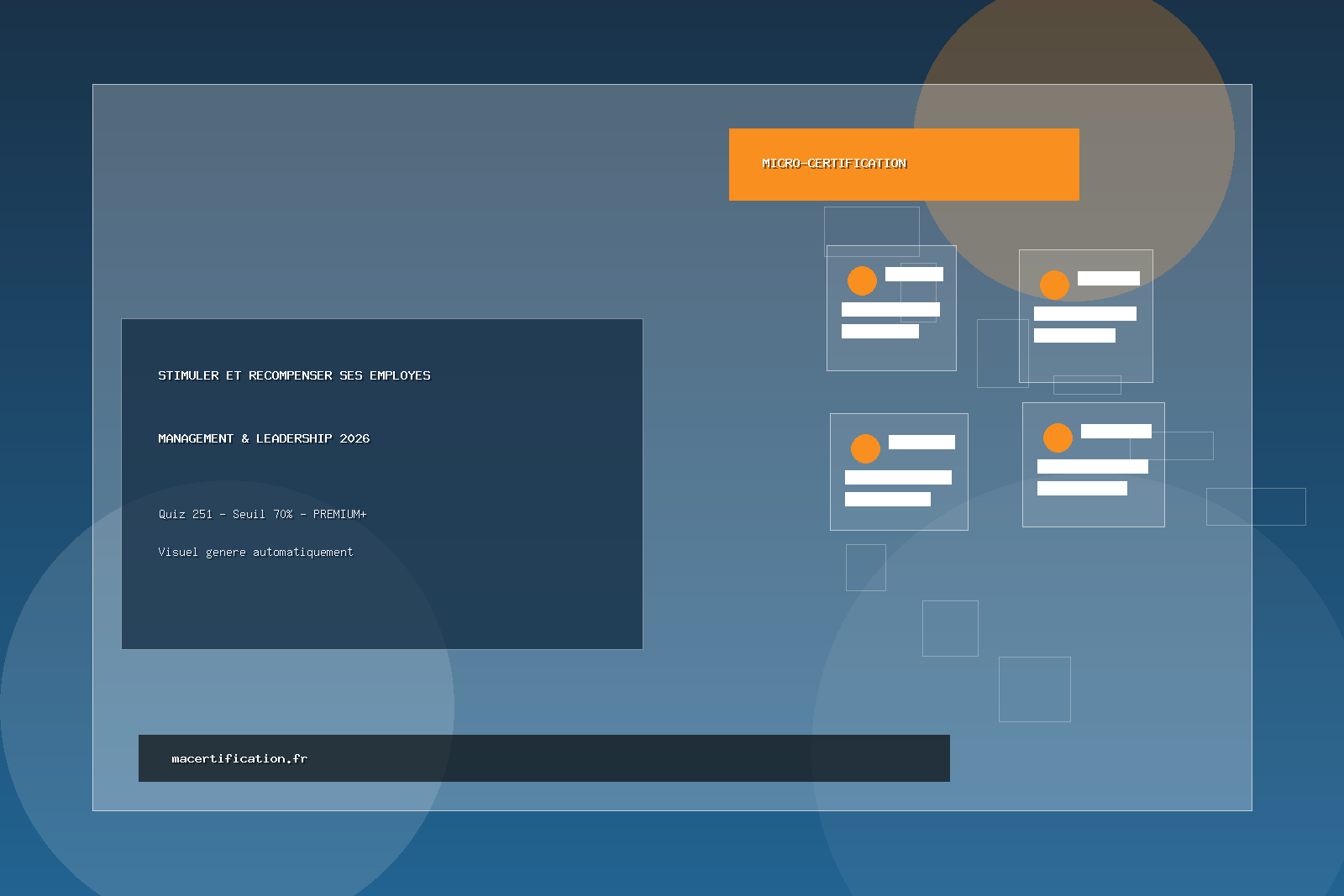 MICRO-CERTIFICATION

STIMULER ET RECOMPENSER SES EMPLOYES

MANAGEMENT & LEADERSHIP 2026

Quiz 251 - Seuil 70% - PREMIUM+

Visuel genere automatiquement

macertification.fr