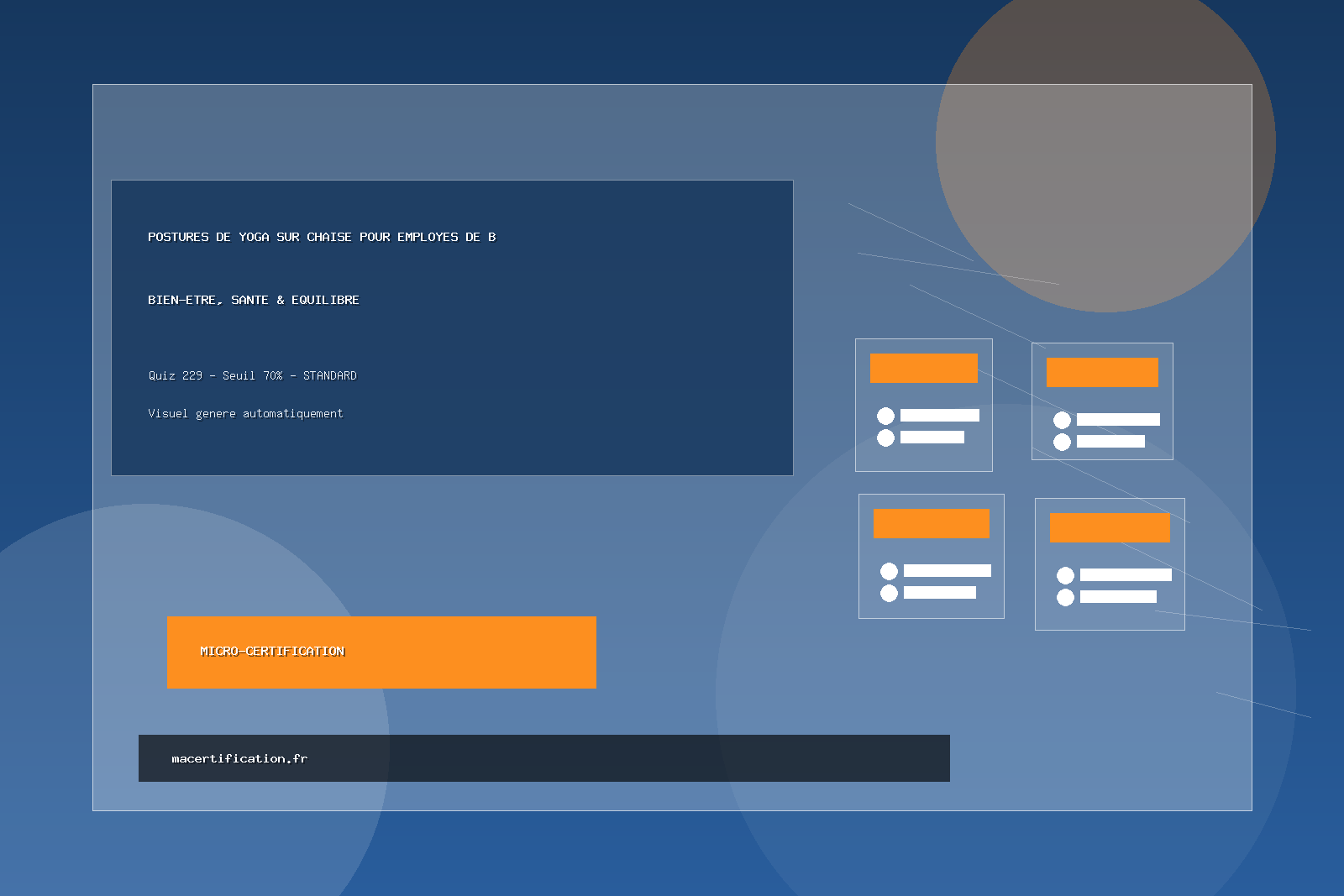 POSTURES DE YOGA SUR CHAISE POUR EMPLOYES DE B

BIEN-ETRE, SANTE & EQUILIBRE

Quiz 229 - Seuil 70% - STANDARD

Visuel genere automatiquement

MICRO-CERTIFICATION

macertification.fr