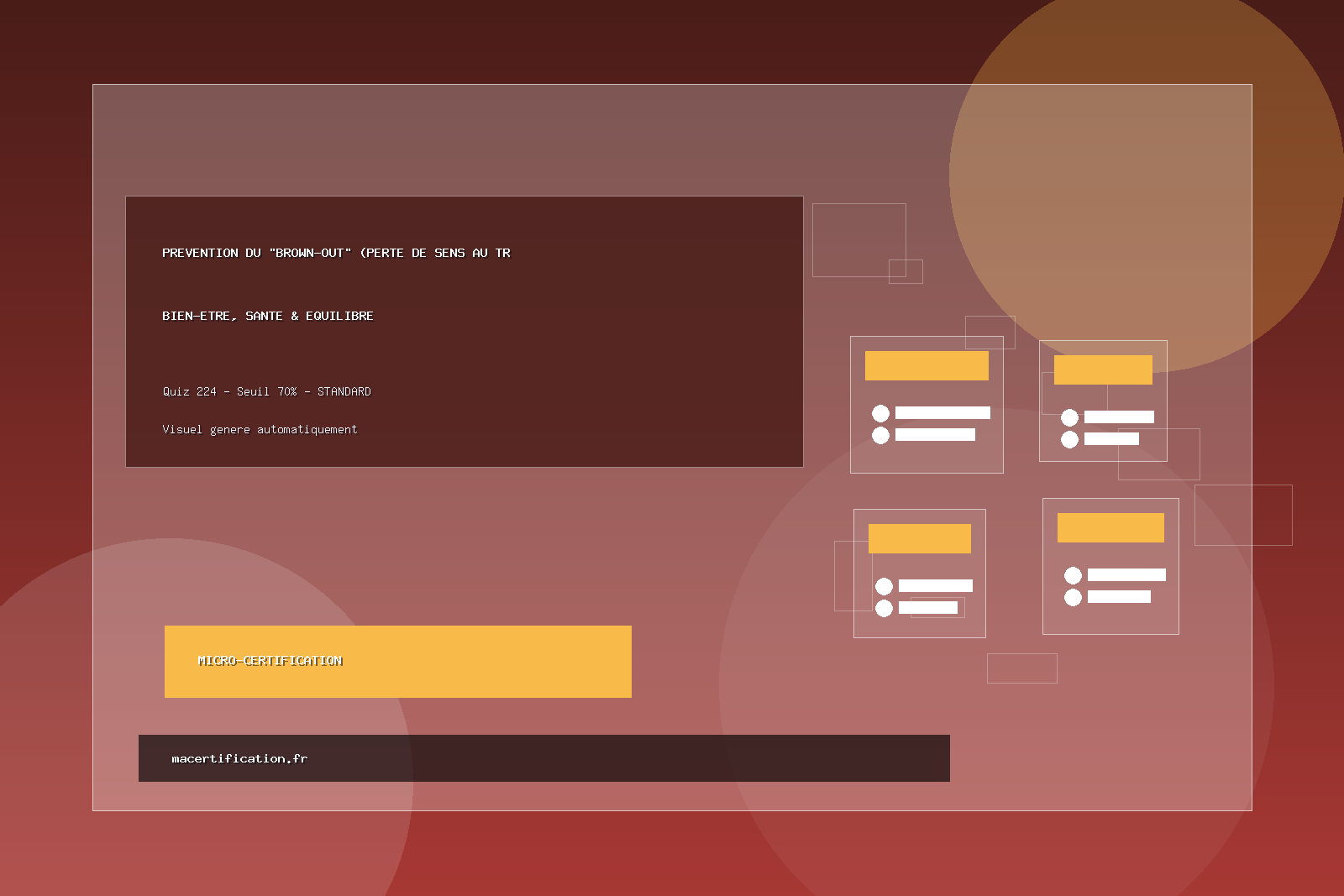 PREVENTION DU "BROWN-OUT" (PERTE DE SENS AU TR

BIEN-ETRE, SANTE & EQUILIBRE

Quiz 224 - Seuil 70% - STANDARD

Visuel genere automatiquement

MICRO-CERTIFICATION

macertification.fr