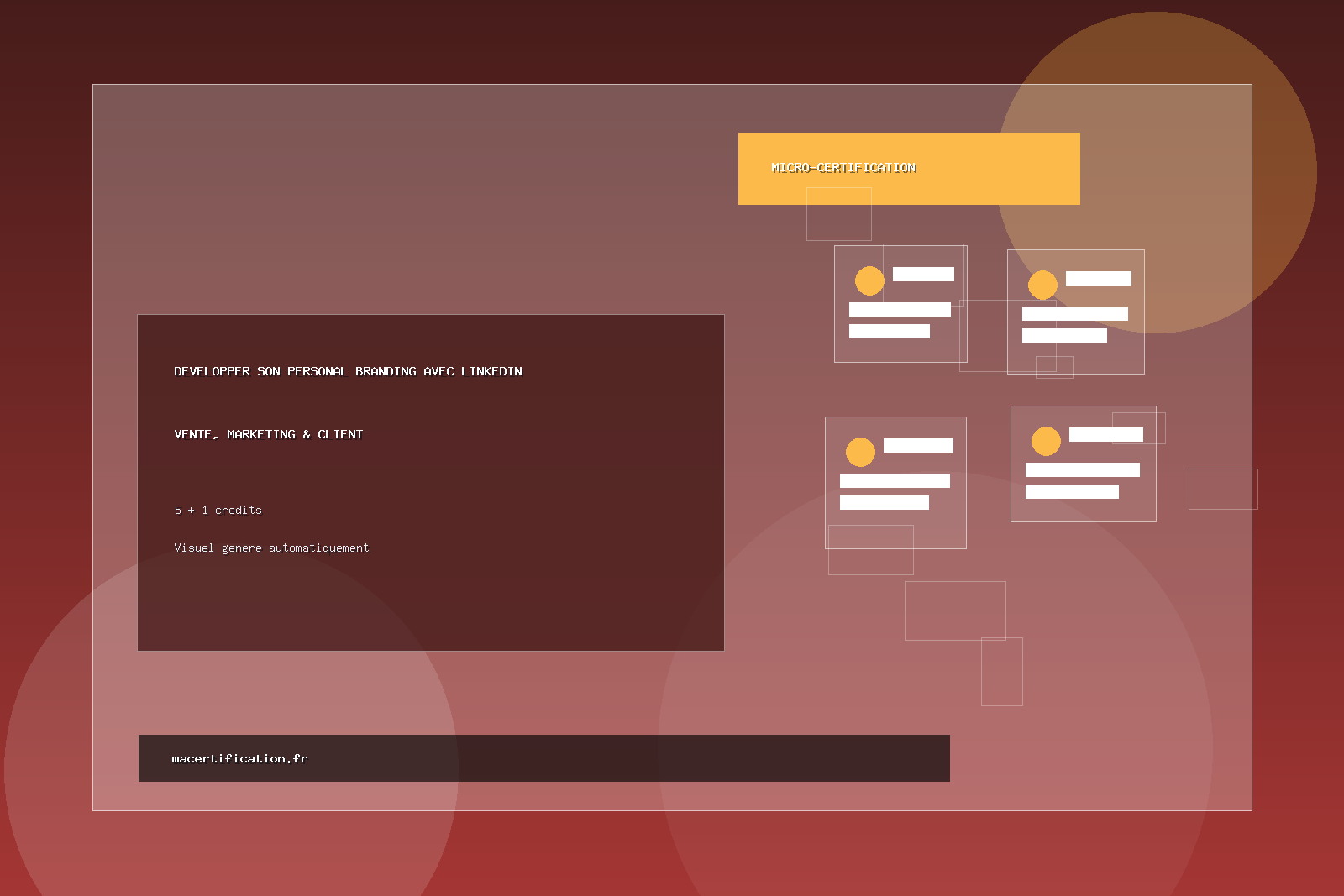 MICRO-CERTIFICATION

DEVELOPPER SON PERSONAL BRANDING AVEC LINKEDIN

VENTE, MARKETING & CLIENT

5 + 1 credits

Visuel genere automatiquement

macertification.fr