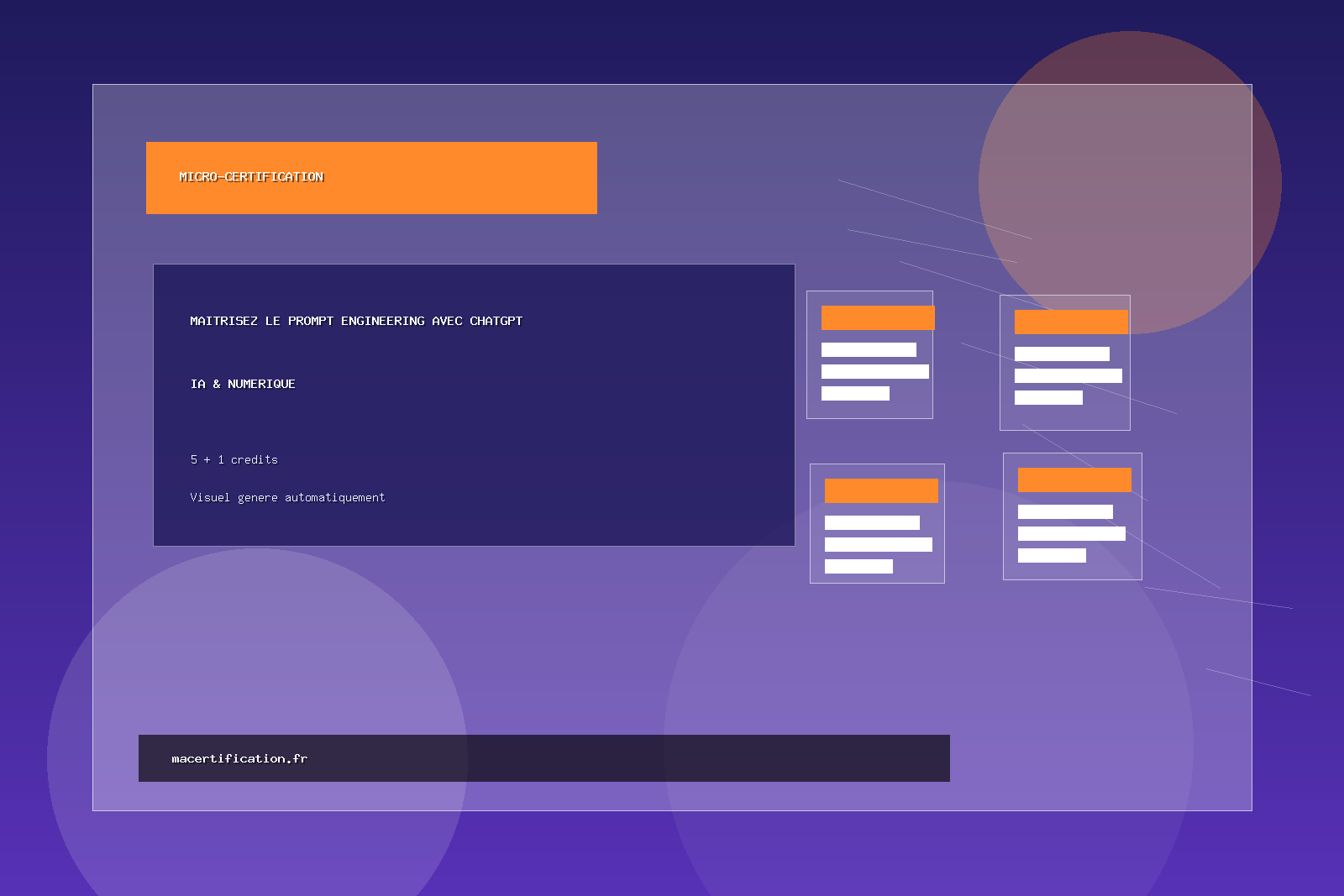 MICRO-CERTIFICATION

MAITRISEZ LE PROMPT ENGINEERING AVEC CHATGPT

IA & NUMERIQUE

5 + 1 credits

Visuel genere automatiquement

macertification.fr